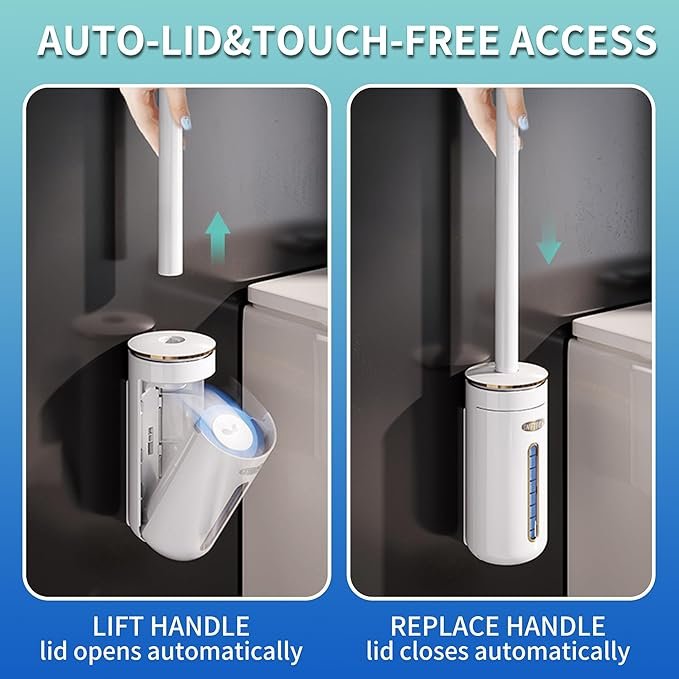 AUTO-LID&TOUCH-FREE ACCESS

LIFT HANDLE
lid opens automatically

REPLACE HANDLE
lid closes automatically